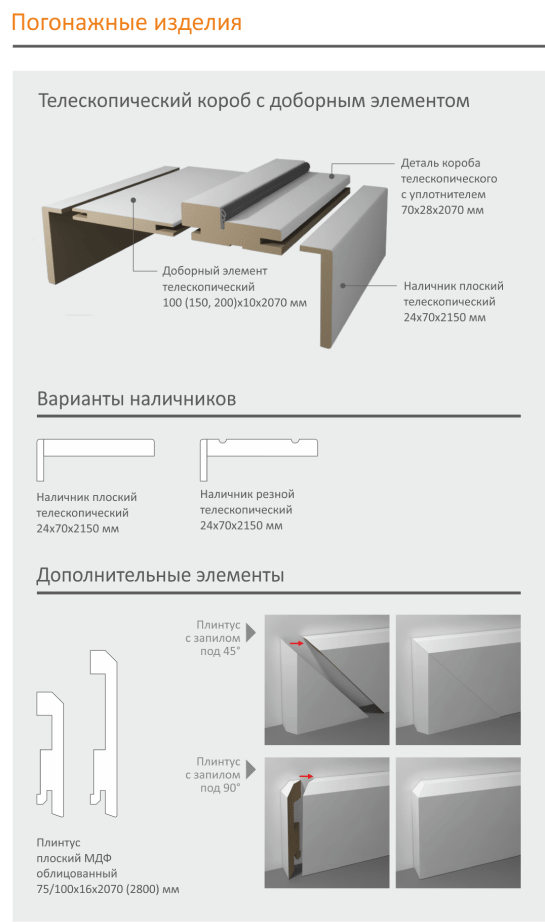 Погонажные изделия

Телескопический короб с доборным элементом

Деталь короба телескопического с уплотнителем 70х28х2070 мм

Доборный элемент телескопический 100 (150, 200)х10х2070 мм

Наличник плоский телескопический 24х70х2150 мм

Варианты наличников

Наличник плоский телескопический 24х70х2150 мм

Наличник резной телескопический 24х70х2150 мм

Дополнительные элементы

Плинтус с запилом под 45°

Плинтус с запилом под 90°

Плинтус плоский МДФ облицованный 75/100х16х2070 (2800) мм